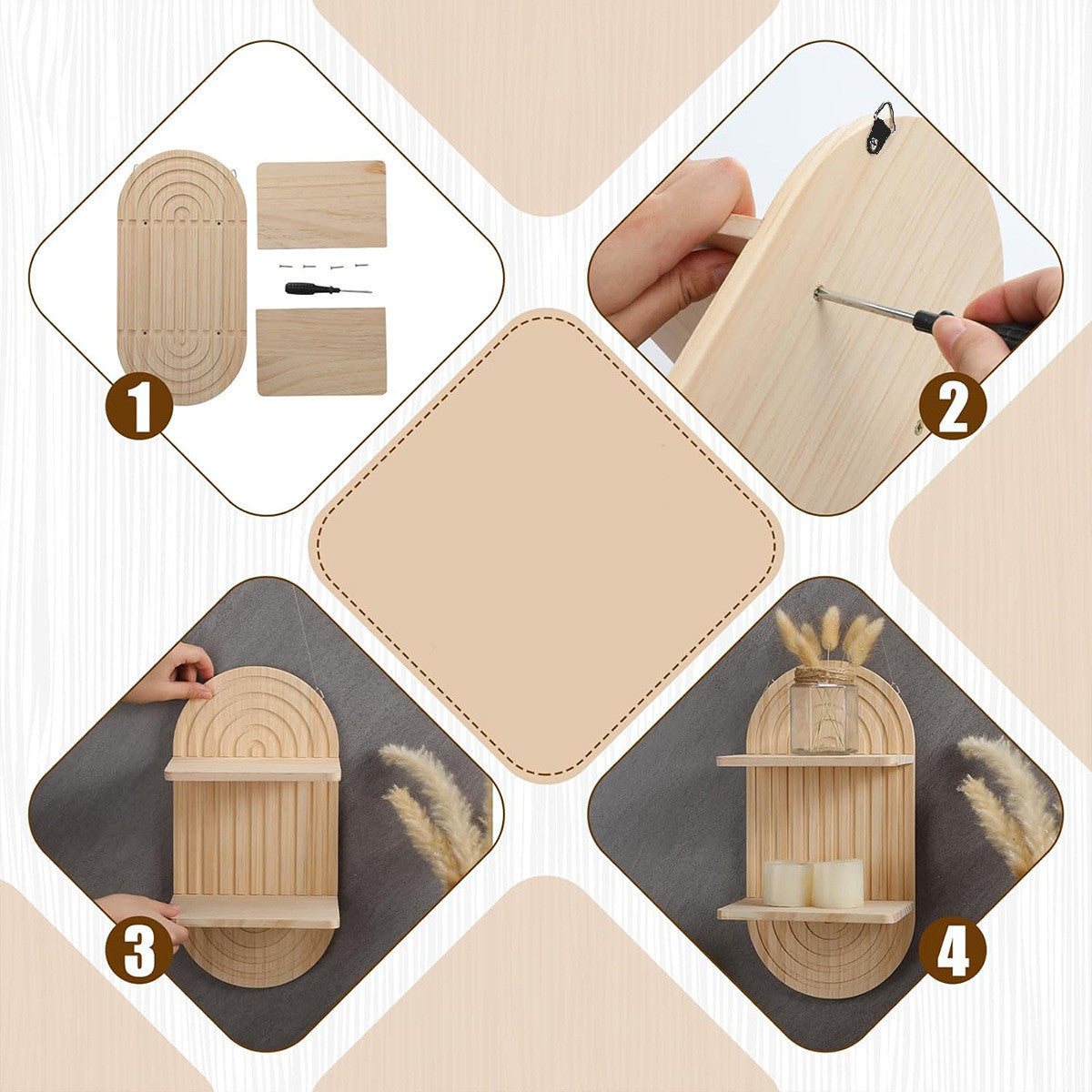 1

2

3

4